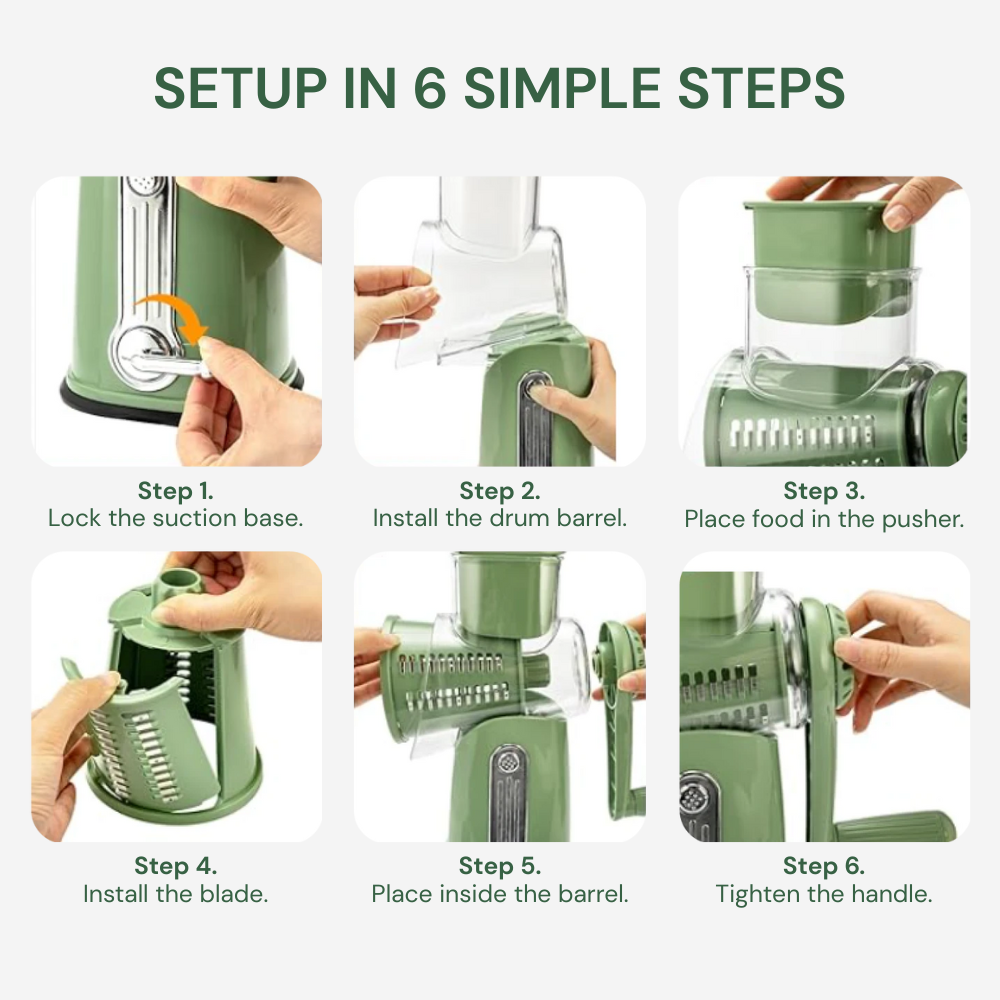 SETUP IN 6 SIMPLE STEPS

Step 1.
Lock the suction base.

Step 2.
Install the drum barrel.

Step 3.
Place food in the pusher.

Step 4.
Install the blade.

Step 5.
Place inside the barrel.

Step 6.
Tighten the handle.